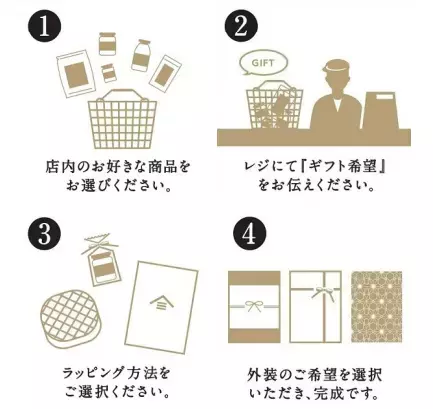 1

店内のお好きな商品をお選びください。

2

GIFT

レジにて『ギフト希望』をお伝えください。

3

ラッピング方法をご選択ください。

4

外装のご希望を選択いただき、完成です。