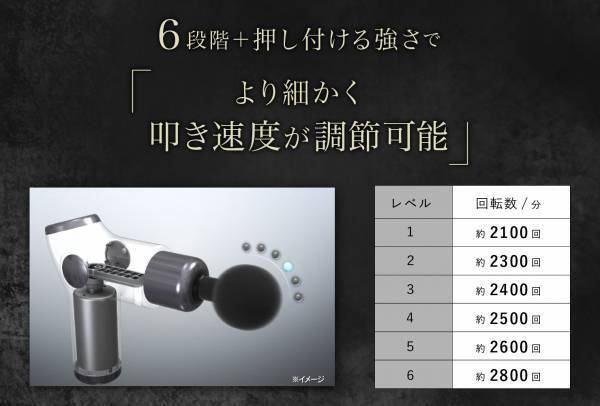 6段階+押し付ける強さで

「より細かく
叩き速度が調節可能」

※イメージ

| レベル | 回転数 / 分 |
|---|---|
| 1 | 約 2100 回 |
| 2 | 約 2300 回 |
| 3 | 約 2400 回 |
| 4 | 約 2500 回 |
| 5 | 約 2600 回 |
| 6 | 約 2800 回 |