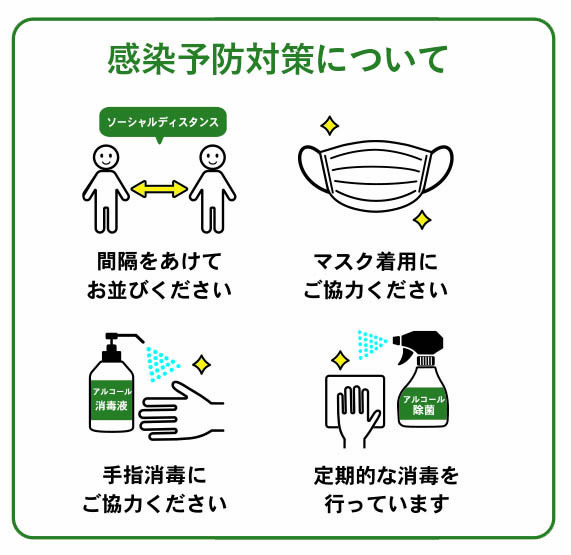 感染予防対策について

ソーシャルディスタンス

間隔をあけて
お並びください

マスク着用に
ご協力ください

アルコール
消毒液

手指消毒に
ご協力ください

アルコール
除菌

定期的な消毒を
行っています