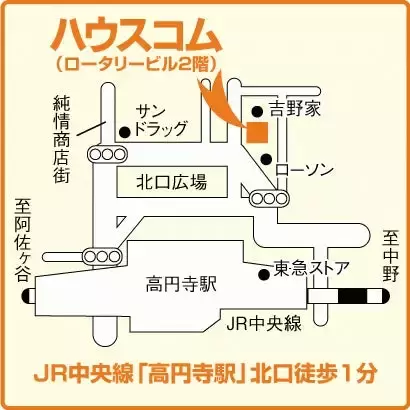 ハウスコム
(ロータリービル2階)

純情商店街

サンドラッグ

吉野家

ローソン

北口広場

至阿佐ヶ谷

至中野

東急ストア

高円寺駅

JR中央線

JR中央線「高円寺駅」北口徒歩1分