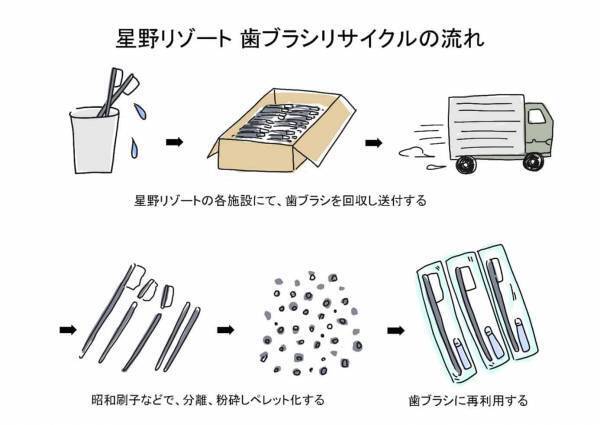 星野リゾート 歯ブラシリサイクルの流れ

星野リゾートの各施設にて、歯ブラシを回収し送付する

昭和刷子などで、分離、粉砕しペレット化する

歯ブラシに再利用する