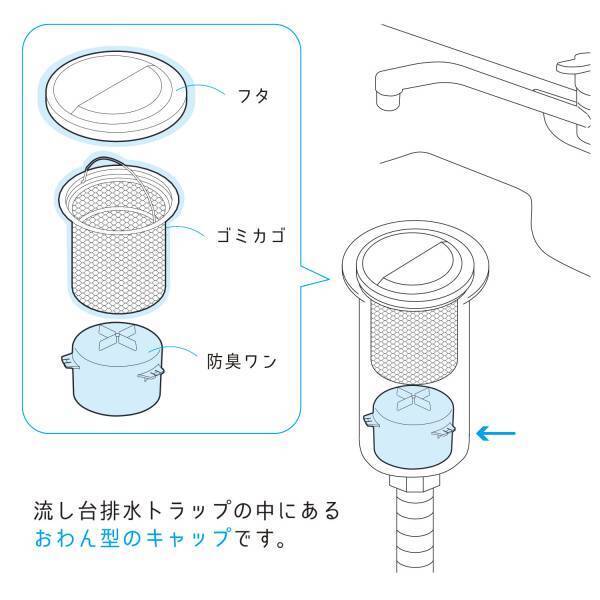 フタ

ゴミカゴ

防臭ワン

流し台排水トラップの中にある
おわん型のキャップです。