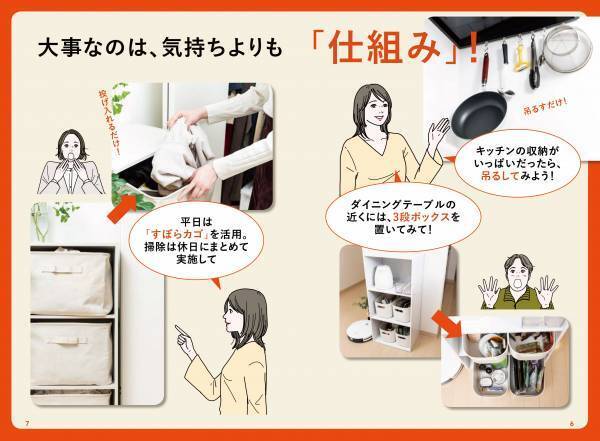 大事なのは、気持ちよりも「仕組み」!

投げ入れるだけ!

平日は「ずぼらカゴ」を活用。掃除は休日にまとめて実施して

吊るすだけ!

キッチンの収納がいっぱいだったら、吊るしてみよう!

ダイニングテーブルの近くには、3段ボックスを置いてみて!

7

8