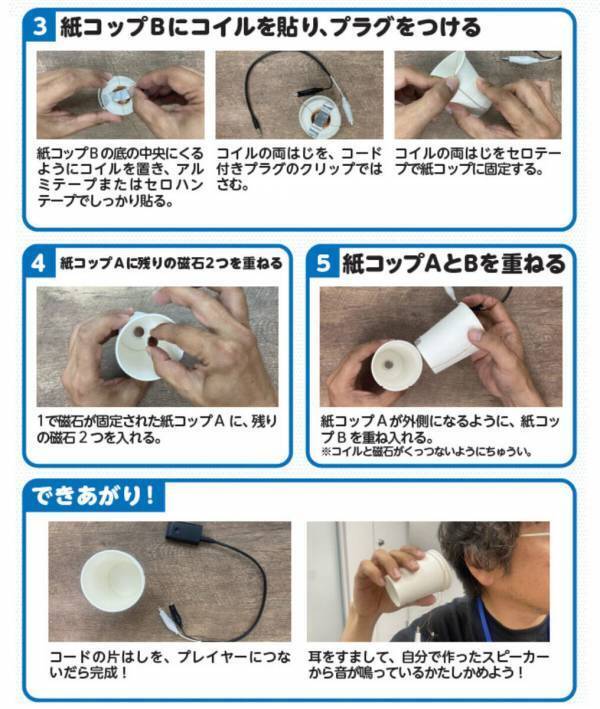 3 紙コップBにコイルを貼り、プラグをつける

紙コップBの底の中央にくるようにコイルを置き、アルミテープまたはセロハンテープでしっかり貼る。

コイルの両はじを、コード付きプラグのクリップではさむ。

コイルの両はじをセロテープで紙コップに固定する。

4 紙コップAに残りの磁石2つを重ねる

1で磁石が固定された紙コップAに、残りの磁石2つを入れる。

5 紙コップAとBを重ねる

紙コップAが外側になるように、紙コップBを重ね入れる。
※コイルと磁石がくっつかないようにちゅうい。

できあがり！

コードの片はしを、プレイヤーにつないだら完成！

耳をすまして、自分で作ったスピーカーから音が鳴っているかたしかめよう！