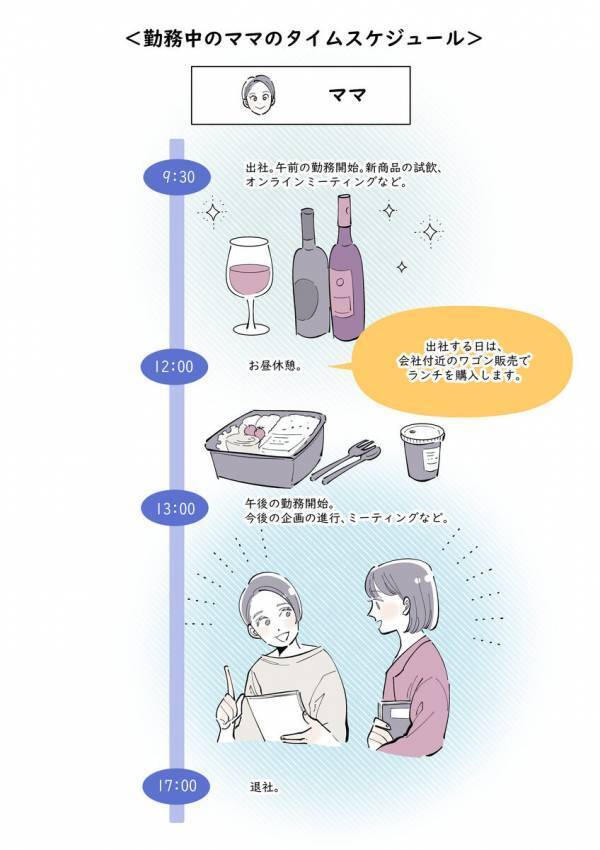 ＜勤務中のママのタイムスケジュール＞

ママ

9:30
出社。午前の勤務開始。新商品の試飲、オンラインミーティングなど。

12:00
お昼休憩。

出社する日は、会社付近のワゴン販売でランチを購入します。

13:00
午後の勤務開始。今後の企画の進行、ミーティングなど。

17:00
退社。