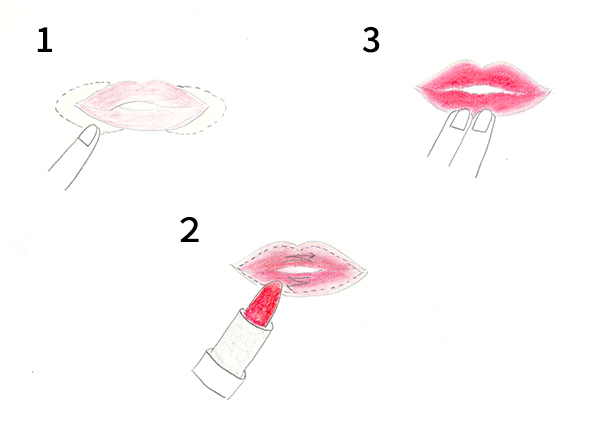 1

3

2