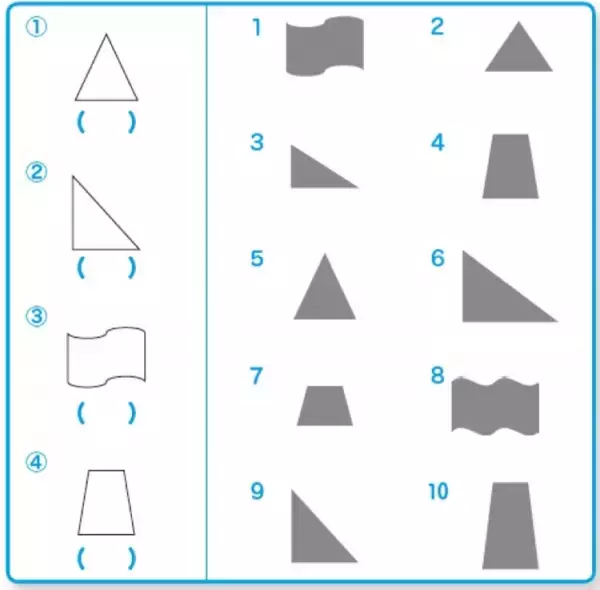 ①
(  )

②
(  )

③
(  )

④
(  )

1

2

3

4

5

6

7

8

9

10