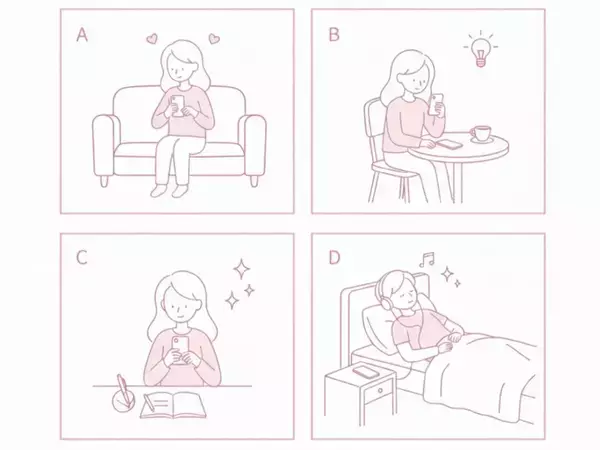 A

B

C

D