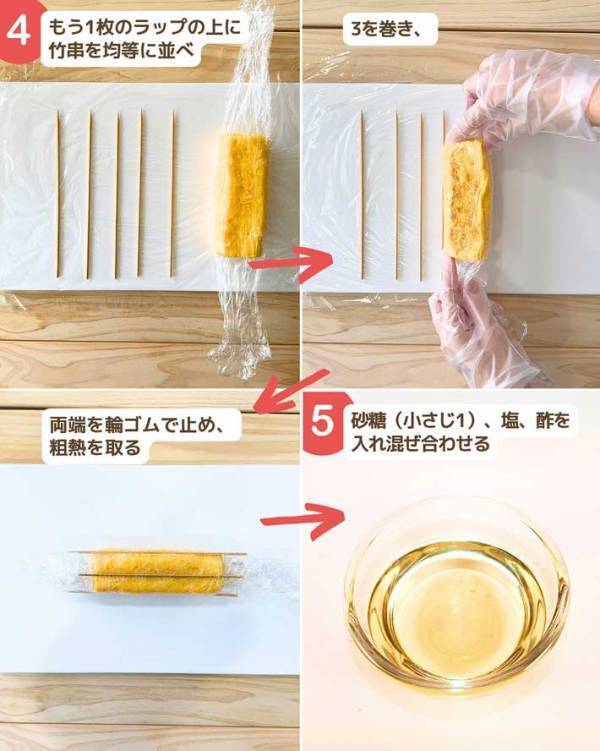 4 もう1枚のラップの上に竹串を均等に並べ

3を巻き、

両端を輪ゴムで止め、粗熱を取る

5 砂糖（小さじ1）、塩、酢を入れ混ぜ合わせる