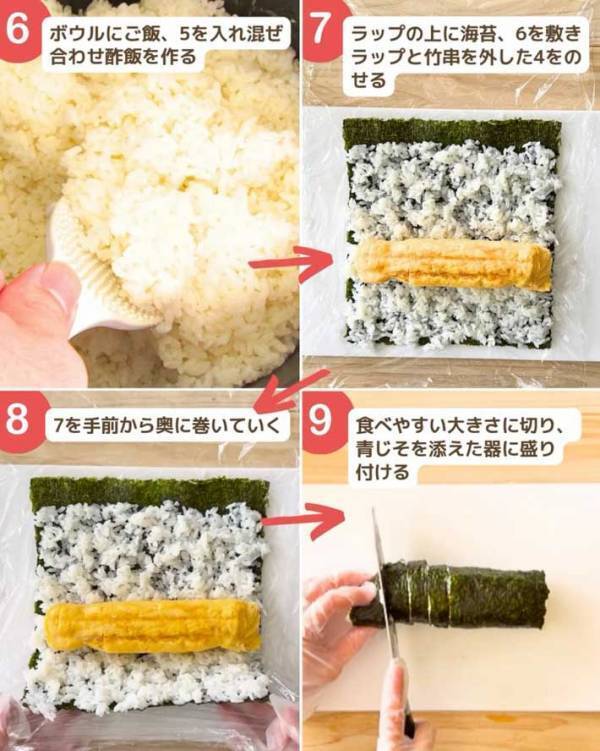 6
ボウルにご飯、5を入れ混ぜ合わせ酢飯を作る

7
ラップの上に海苔、6を敷きラップと竹串を外した4をのせる

8
7を手前から奥に巻いていく

9
食べやすい大きさに切り、青じそを添えた器に盛り付ける