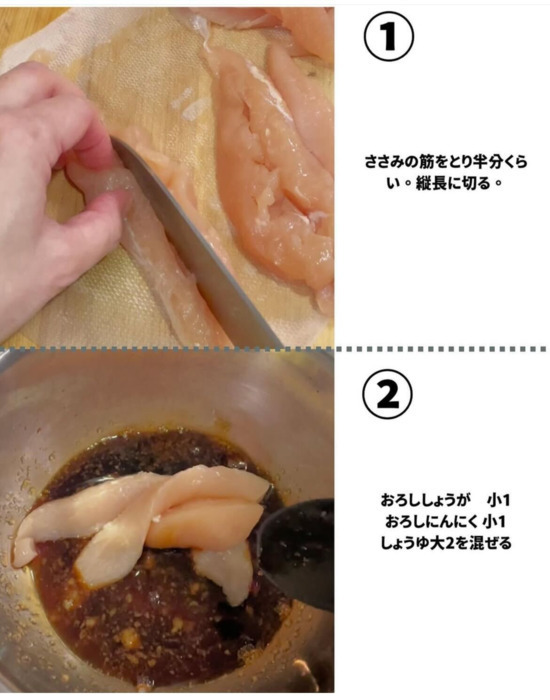 ①

ささみの筋をとり半分くらい。縦長に切る。

②

おろししょうが　小1
おろしにんにく 小1
しょうゆ大2を混ぜる