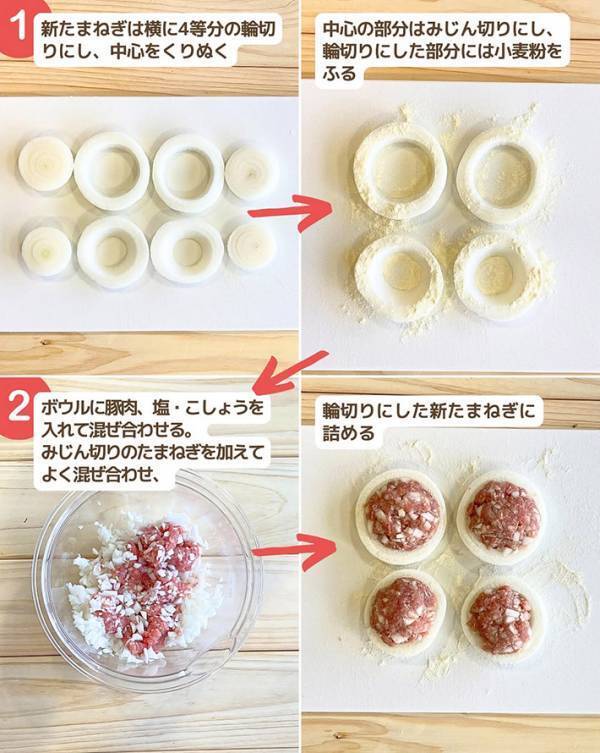 1 新たまねぎは横に4等分の輪切りにし、中心をくりぬく

中心の部分はみじん切りにし、輪切りにした部分には小麦粉をふる

2 ボウルに豚肉、塩・こしょうを入れて混ぜ合わせる。みじん切りのたまねぎを加えてよく混ぜ合わせ、

輪切りにした新たまねぎに詰める