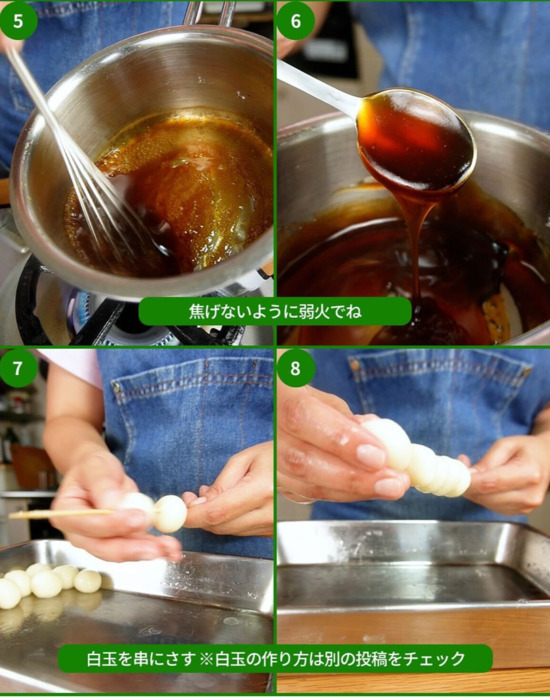 5

6

焦げないように弱火でね

7

8

白玉を串にさす ※白玉の作り方は別の投稿をチェック