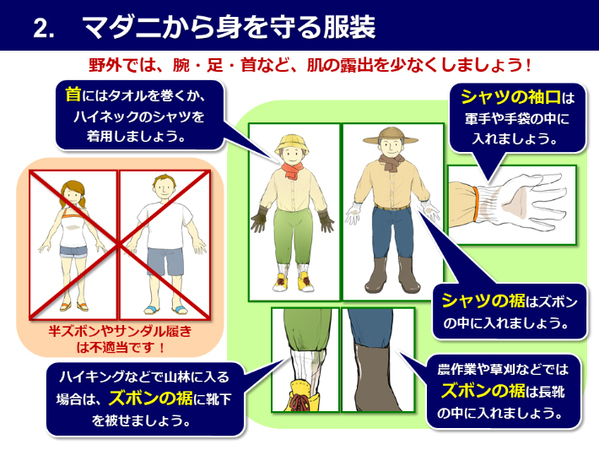 2. マダニから身を守る服装

野外では、腕・足・首など、肌の露出を少なくしましょう！

首にはタオルを巻くか、ハイネックのシャツを着用しましょう。

シャツの袖口は軍手や手袋の中に入れましょう。

半ズボンやサンダル履きは不適当です！

シャツの裾はズボンの中に入れましょう。

ハイキングなどで山林に入る場合は、ズボンの裾に靴下を被せましょう。

農作業や草刈などではズボンの裾は長靴の中に入れましょう。