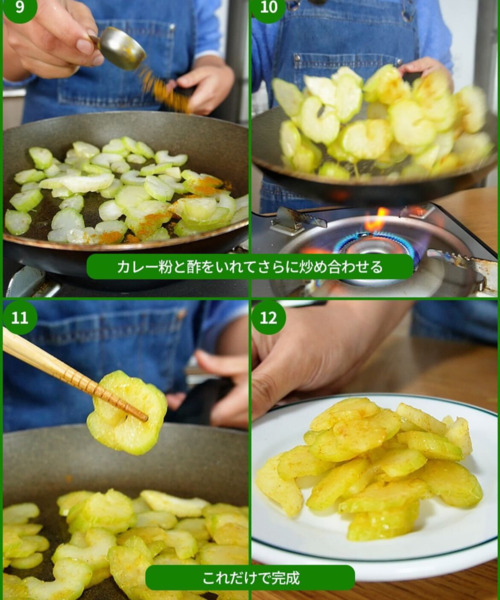 9

10

カレー粉と酢をいれてさらに炒め合わせる

11

12

これだけで完成