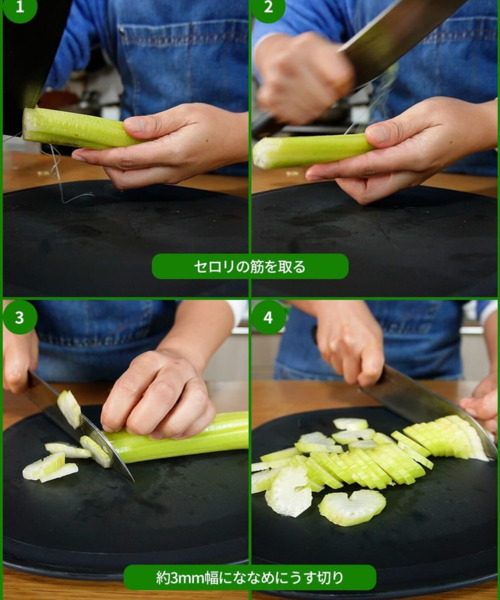 1
2
セロリの筋を取る
3
4
約3mm幅にななめにうす切り