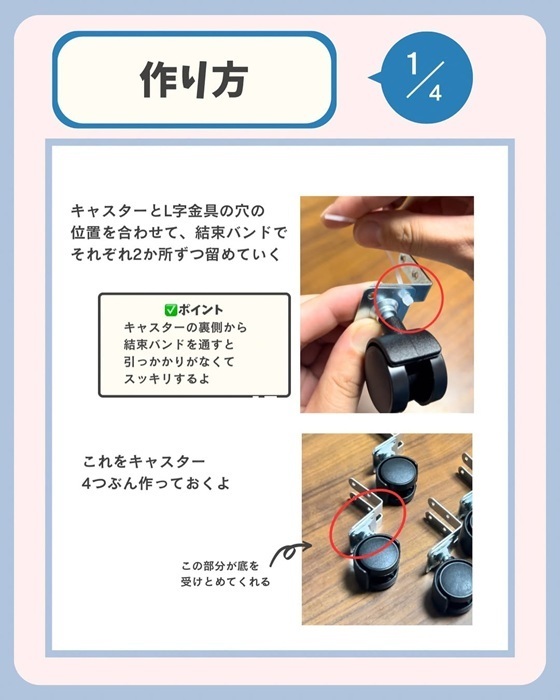 作り方

1/4

キャスターとL字金具の穴の位置を合わせて、結束バンドでそれぞれ2か所ずつ留めていく

✅ポイント
キャスターの裏側から結束バンドを通すと引っかかりがなくてスッキリするよ

これをキャスター4つぶん作っておくよ

この部分が底を受けとめてくれる