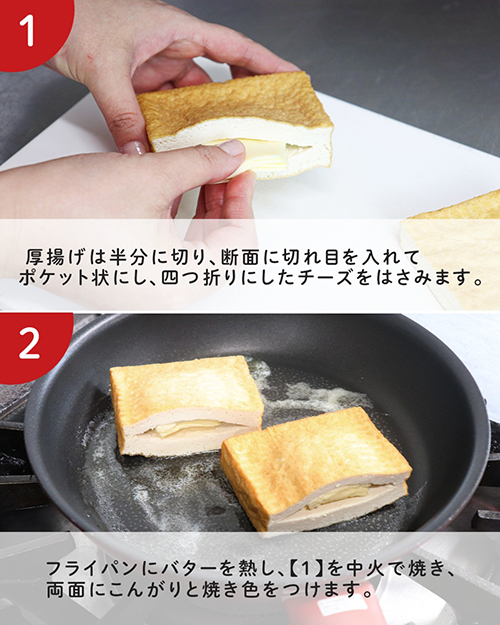 1

厚揚げは半分に切り、断面に切れ目を入れてポケット状にし、四つ折りにしたチーズをはさみます。

2

フライパンにバターを熱し、【1】を中火で焼き、両面にこんがりと焼き色をつけます。