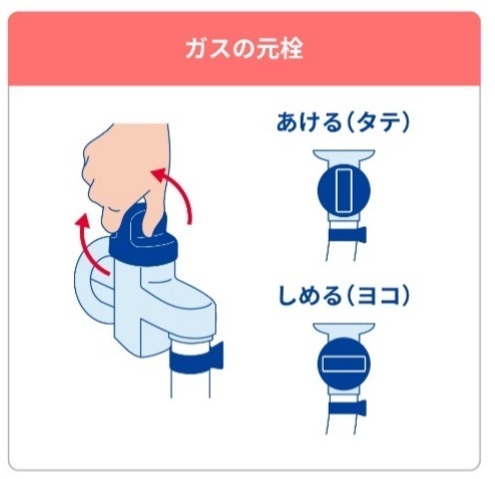 ガスの元栓

あける(タテ)

しめる(ヨコ)