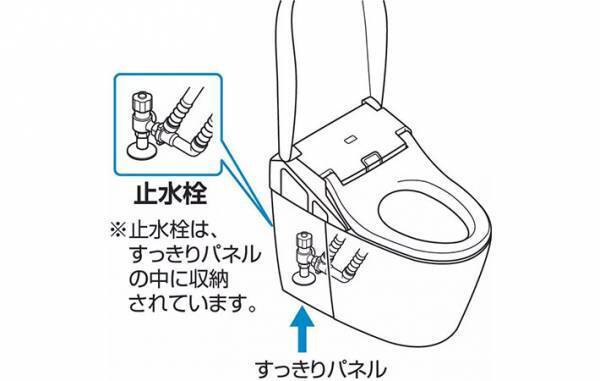 止水栓

※止水栓は、すっきりパネルの中に収納されています。

すっきりパネル