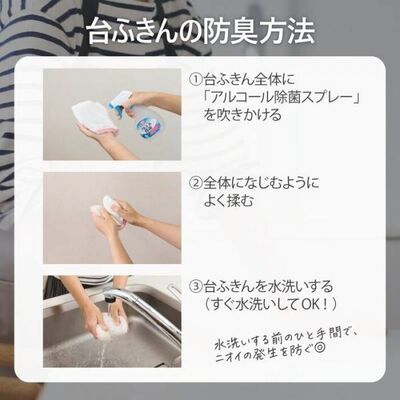 台ふきんの防臭方法

①台ふきん全体に「アルコール除菌スプレー」を吹きかける

②全体になじむようによく揉む

③台ふきんを水洗いする（すぐ水洗いしてOK！）

水洗いする前のひと手間で、ニオイの発生を防ぐ◎