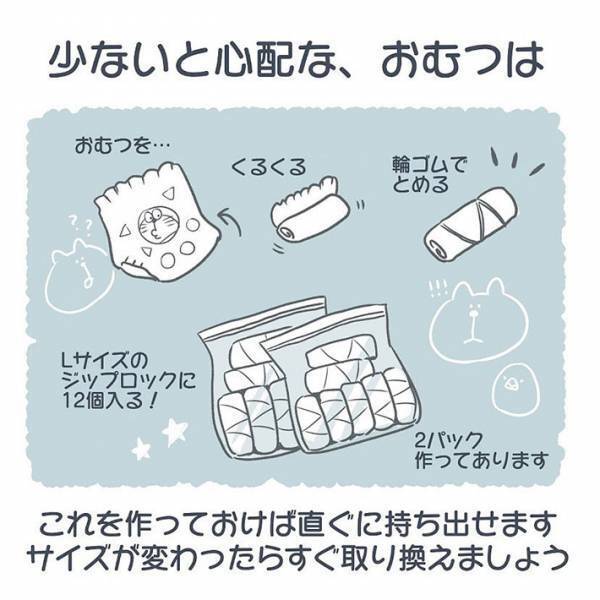 少ないと心配な、おむつは

おむつを…

くるくる

輪ゴムでとめる

??

!!!

Lサイズのジップロックに12個入る!

2パック作ってあります

これを作っておけば直ぐに持ち出せます
サイズが変わったらすぐ取り換えましょう