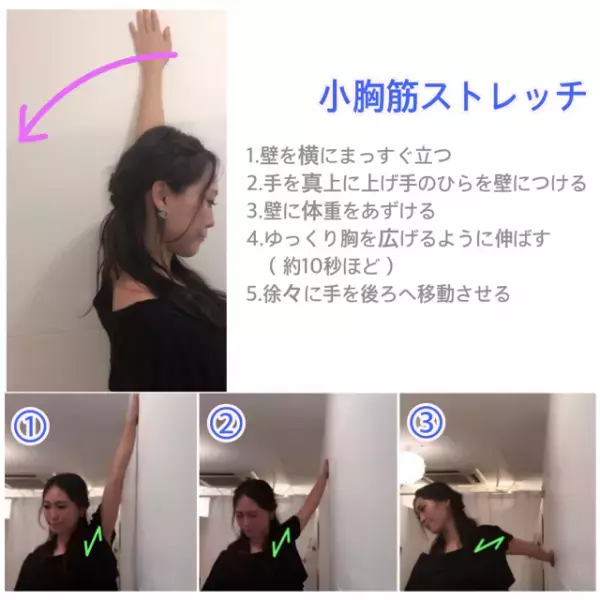 小胸筋ストレッチ

1.壁を横にまっすぐ立つ
2.手を真上に上げ手のひらを壁につける
3.壁に体重をあずける
4.ゆっくり胸を広げるように伸ばす
（ 約10秒ほど ）
5.徐々に手を後ろへ移動させる

①

②

③