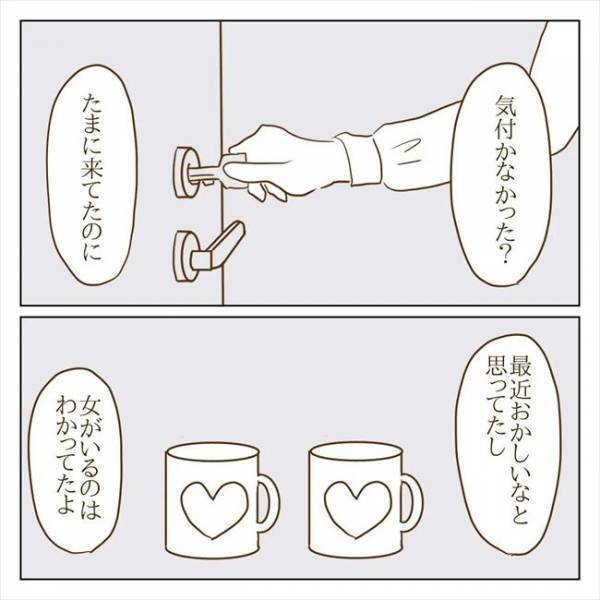 気付かなかった?

たまに来てたのに

最近おかしいなと思ってたし

女がいるのはわかってたよ