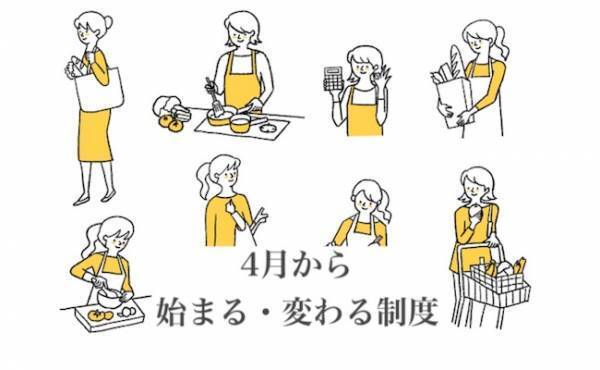 4月から
始まる・変わる制度