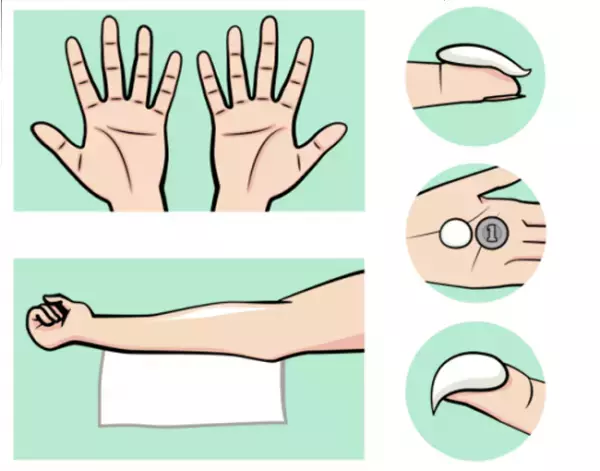 1