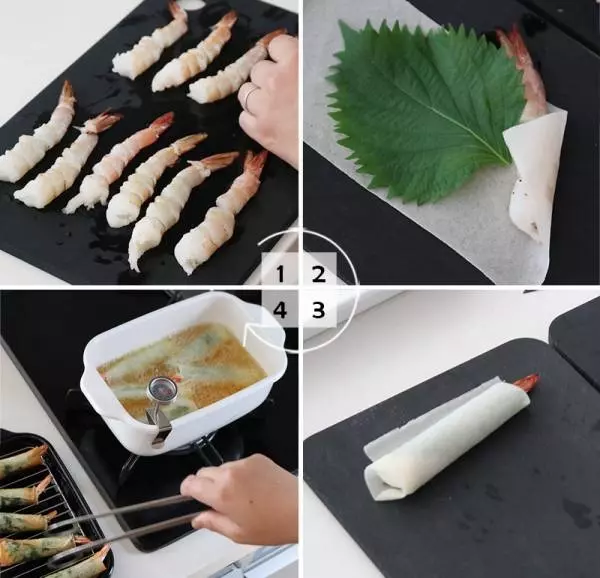 1 2
4 3