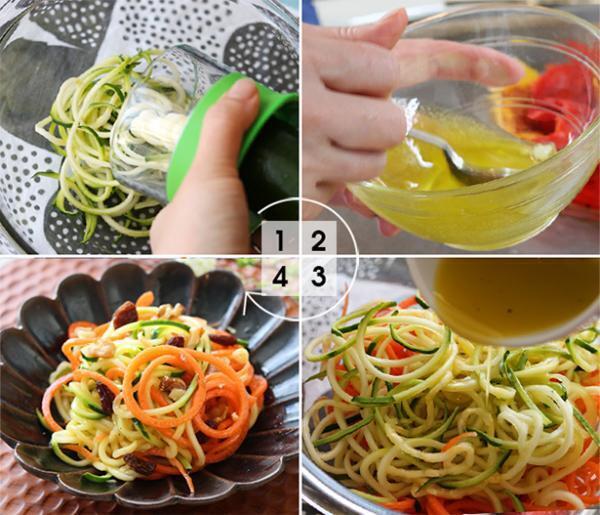 1 2
4 3