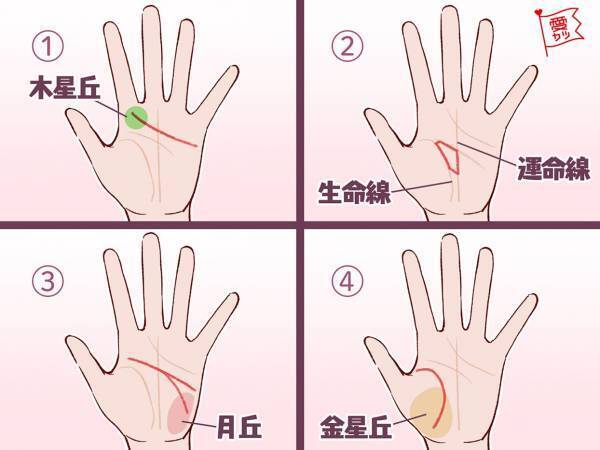 ①
木星丘

②
愛カツ
運命線
生命線

③
月丘

④
金星丘