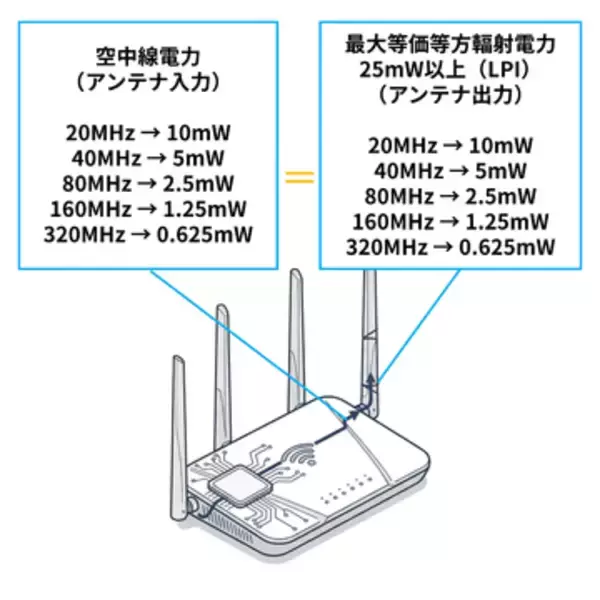 空中線電力
（アンテナ入力）

20MHz → 10mW
40MHz → 5mW
80MHz → 2.5mW
160MHz → 1.25mW
320MHz → 0.625mW

=

最大等価等方輻射電力
25mW以上（LPI）
（アンテナ出力）

20MHz → 10mW
40MHz → 5mW
80MHz → 2.5mW
160MHz → 1.25mW
320MHz → 0.625mW