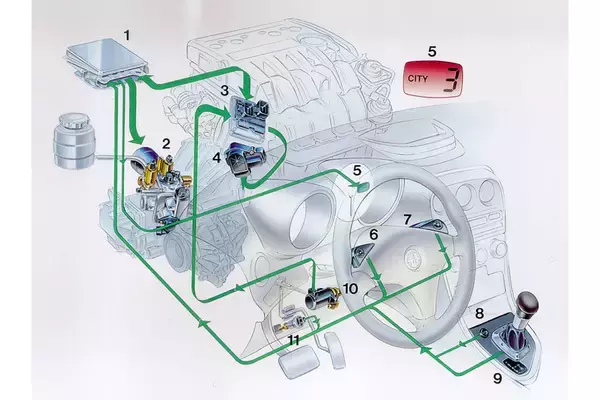 1

5

CITY 3

3

2

4

5

7

6

10

8

11

9