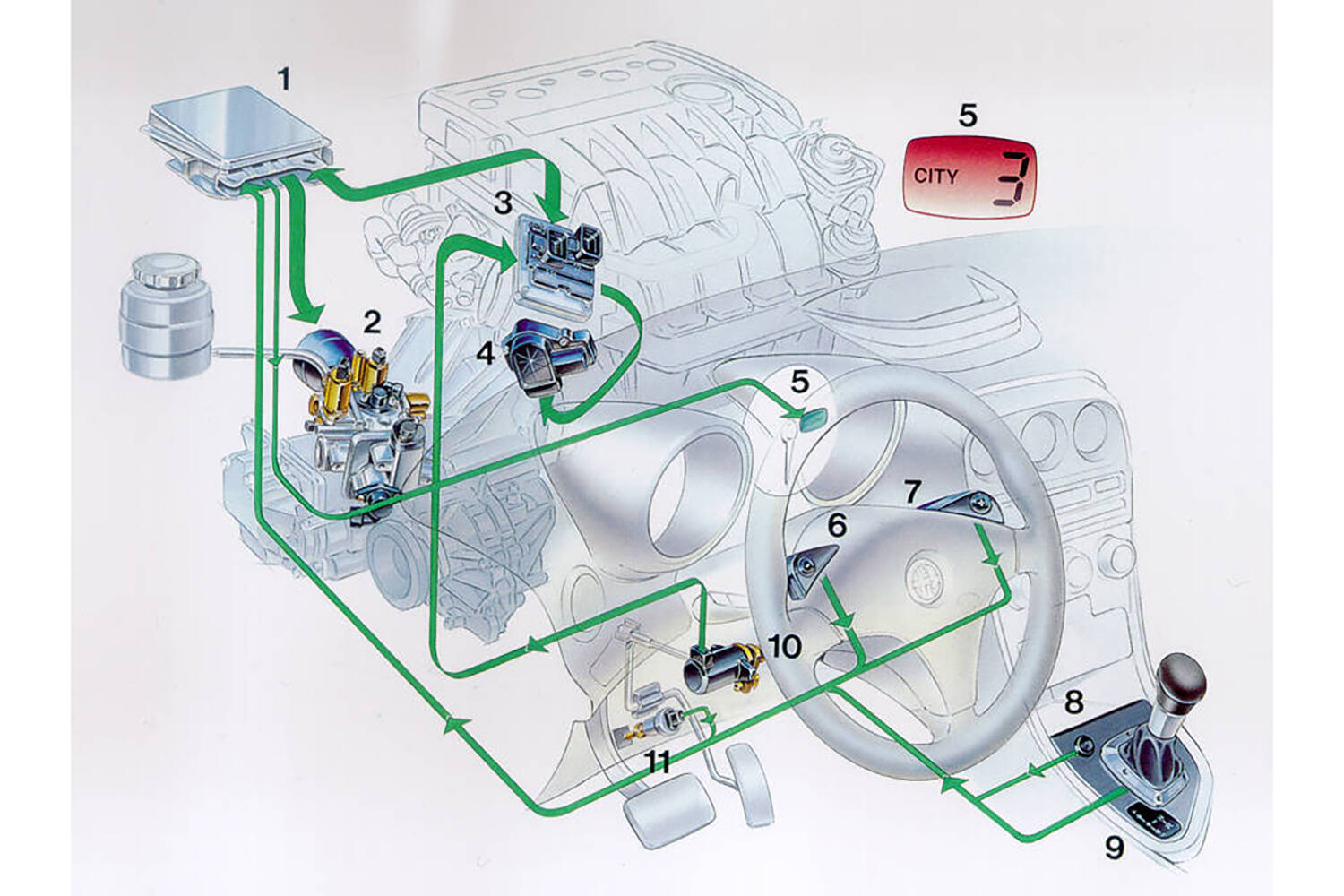 1

5

CITY 3

3

2

4

5

7

6

10

8

11

9