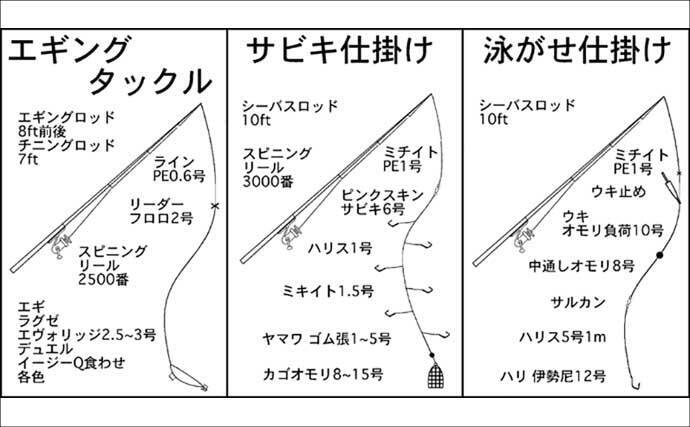 エギング
タックル

エギングロッド
8ft前後
チニングロッド
7ft

ライン
PE0.6号

リーダー
フロロ2号

スピニング
リール
2500番

エギ
ラグゼ
エヴォリッジ2.5~3号
デュエル
イージーQ食わせ
各色

サビキ仕掛け

シーバスロッド
10ft

スピニング
リール
3000番

ミチイト
PE1号

ピンクスキン
サビキ6号

ハリス1号

ミキイト1.5号

ヤマワ ゴム張1~5号

カゴオモリ8~15号

泳がせ仕掛け

シーバスロッド
10ft

ミチイト
PE1号

ウキ止め

ウキ
オモリ負荷10号

中通しオモリ8号

サルカン

ハリス5号1m

ハリ 伊勢尼12号