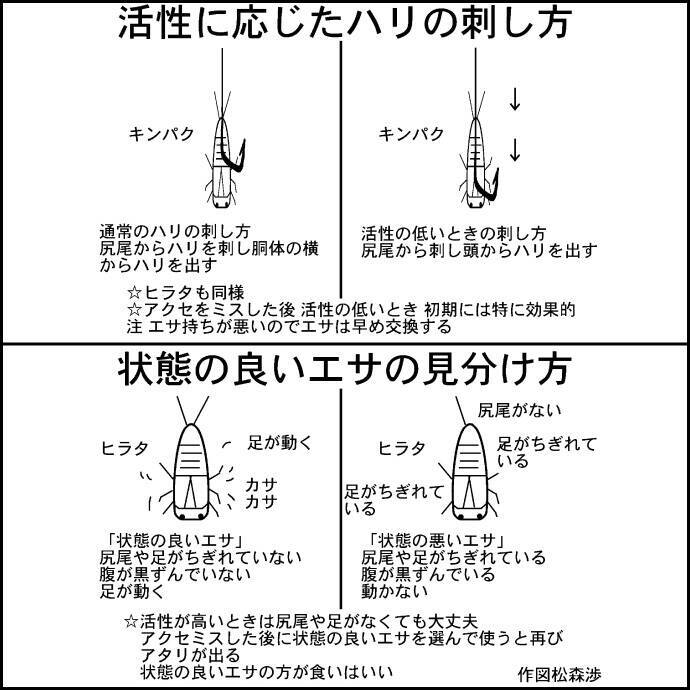 活性に応じたハリの刺し方

キンパク

通常のハリの刺し方
尻尾からハリを刺し胴体の横からハリを出す

キンパク

活性の低いときの刺し方
尻尾から刺し頭からハリを出す

☆ヒラタも同様
☆アクセをミスした後 活性の低いとき 初期には特に効果的
注 エサ持ちが悪いのでエサは早め交換する

状態の良いエサの見分け方

ヒラタ

足が動く

カサ
カサ

「状態の良いエサ」
尻尾や足がちぎれていない
腹が黒ずんでいない
足が動く

尻尾がない

ヒラタ

足がちぎれている

足がちぎれている

「状態の悪いエサ」
尻尾や足がちぎれている
腹が黒ずんでいる
動かない

☆活性が高いときは尻尾や足がなくても大丈夫
アクセミスした後に状態の良いエサを選んで使うと再びアタリが出る
状態の良いエサの方が食いはいい

作図松森渉