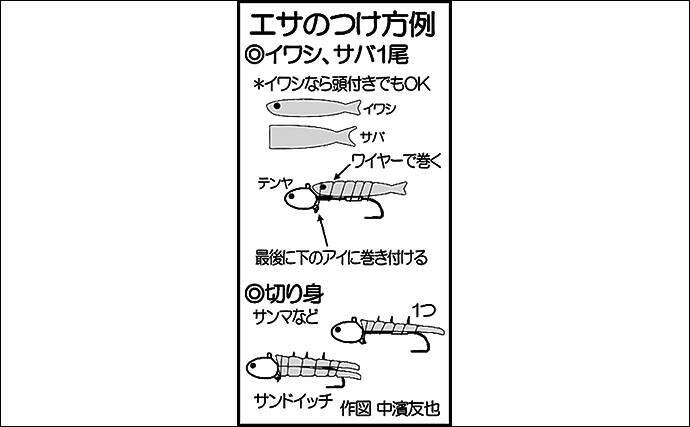 エサのつけ方例
◎イワシ、サバ1尾
*イワシなら頭付きでもOK
イワシ
サバ
ワイヤーで巻く
テンヤ
最後に下のアイに巻き付ける
◎切り身
サンマなど
1つ
サンドイッチ
作図 中濱友也