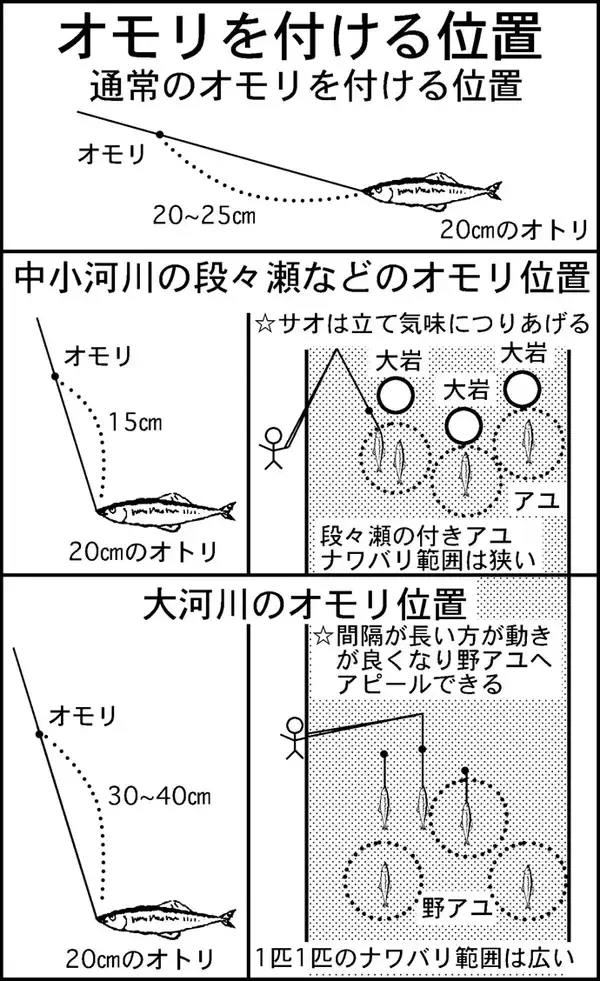 オモリを付ける位置
通常のオモリを付ける位置

オモリ
20~25cm
20cmのオトリ

中小河川の段々瀬などのオモリ位置

オモリ
15cm
20cmのオトリ

☆サオは立て気味につりあげる
大岩
大岩
大岩
アユ
段々瀬の付きアユ
ナワバリ範囲は狭い

大河川のオモリ位置

オモリ
30~40cm
20cmのオトリ

☆間隔が長い方が動きが良くなり野アユへアピールできる
野アユ
1匹1匹のナワバリ範囲は広い