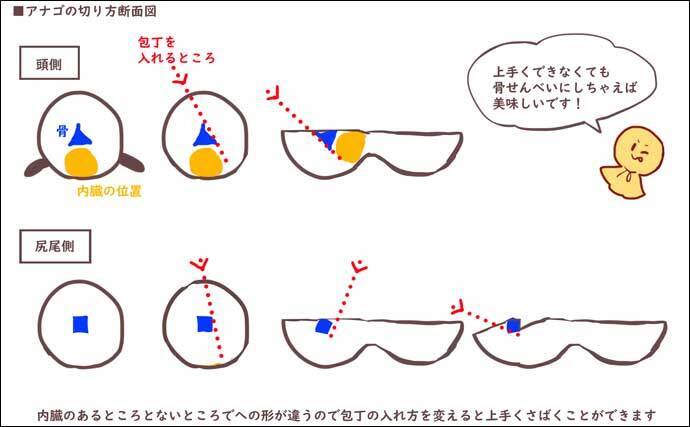 ■アナゴの切り方断面図

頭側

包丁を入れるところ

骨

内臓の位置

上手くできなくても骨せんべいにしちゃえば美味しいです！

尻尾側

内臓のあるところとないところでへの形が違うので包丁の入れ方を変えると上手くさばくことができます