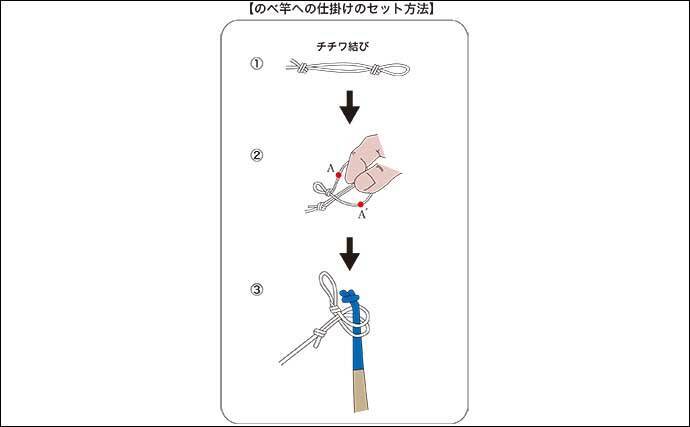 【のべ竿への仕掛けのセット方法】

チチワ結び

①

②

A

A'

③