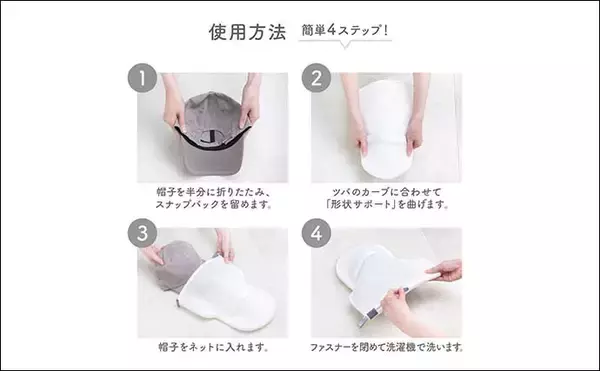 使用方法 簡単4ステップ!

1
帽子を半分に折りたたみ、スナップバックを留めます。

2
ツバのカーブに合わせて「形状サポート」を曲げます。

3
帽子をネットに入れます。

4
ファスナーを閉めて洗濯機で洗います。