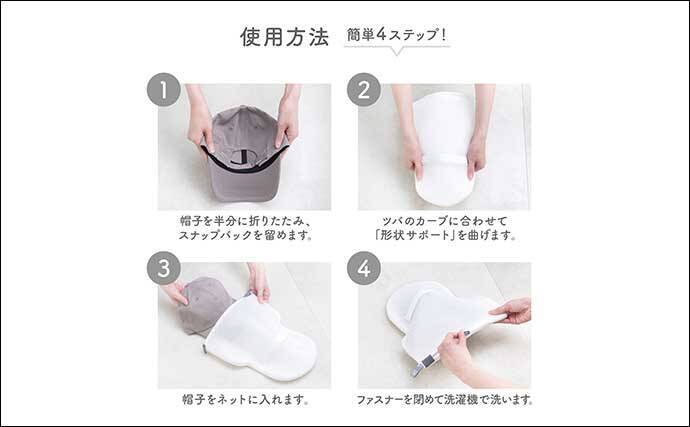 使用方法 簡単4ステップ！

1

帽子を半分に折りたたみ、スナップバックを留めます。

2

ツバのカーブに合わせて「形状サポート」を曲げます。

3

帽子をネットに入れます。

4

ファスナーを閉めて洗濯機で洗います。