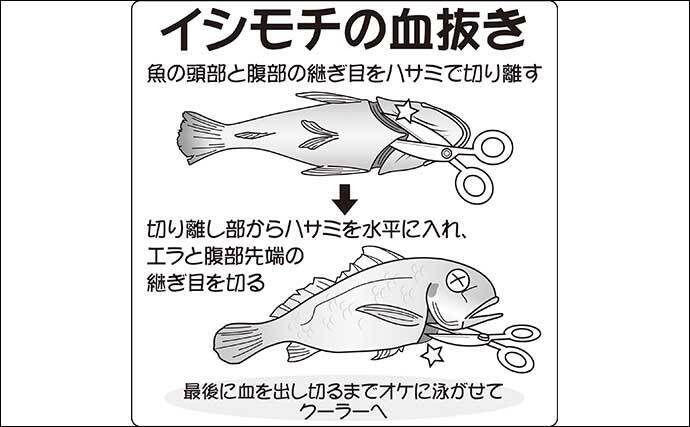 イシモチの血抜き

魚の頭部と腹部の継ぎ目をハサミで切り離す

切り離し部からハサミを水平に入れ、エラと腹部先端の継ぎ目を切る

最後に血を出し切るまでオケに泳がせてクーラーへ