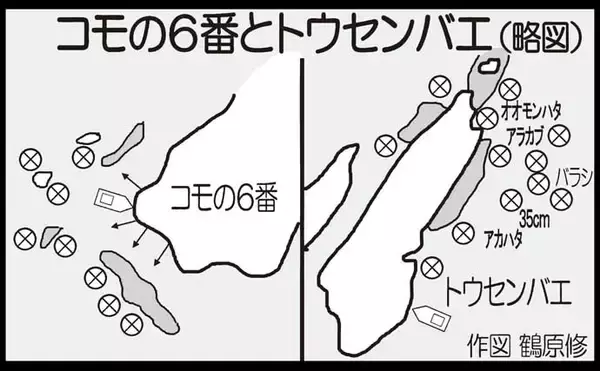 コモの6番とトウセンバエ（略図）

コモの6番

オオモンハタ
アラカブ
バラシ
35cm
アカハタ

トウセンバエ

作図 鶴原修