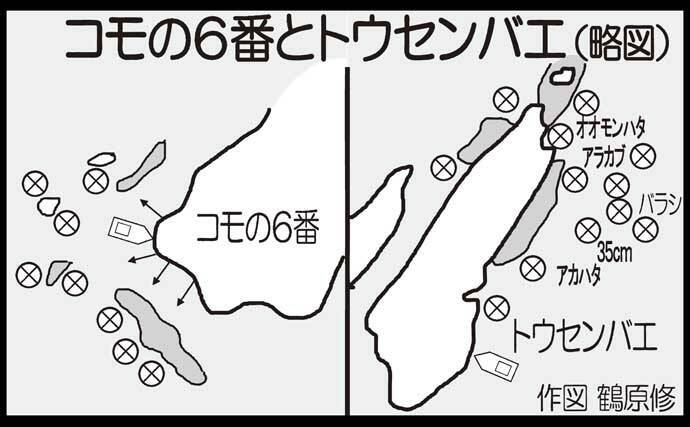 コモの6番とトウセンバエ（略図）

コモの6番

オオモンハタ
アラカブ
バラシ
35cm
アカハタ

トウセンバエ

作図 鶴原修