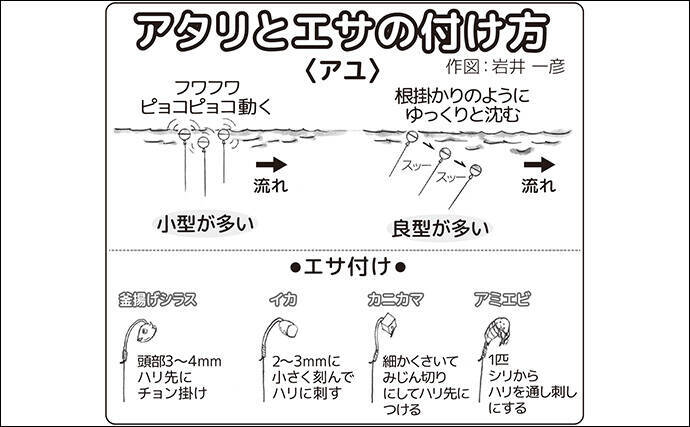 アタリとエサの付け方

〈アユ〉

作図：岩井 一彦

フワフワ
ピョコピョコ動く

流れ

小型が多い

根掛かりのように
ゆっくりと沈む

スッー

スッー

流れ

良型が多い

●エサ付け●

釜揚げシラス

頭部3〜4mm
ハリ先に
チョン掛け

イカ

2〜3mmに
小さく刻んで
ハリに刺す

カニカマ

細かくさいて
みじん切り
にしてハリ先に
つける

アミエビ

1匹
シリから
ハリを通し刺し
にする