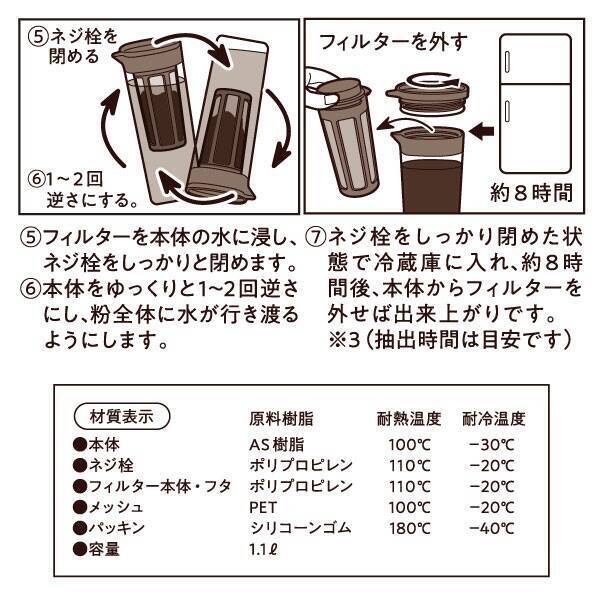 ⑤ネジ栓を閉める

⑥1～2回逆さにする。

フィルターを外す

約８時間

⑤フィルターを本体の水に浸し、ネジ栓をしっかりと閉めます。
⑥本体をゆっくりと1~2回逆さにし、粉全体に水が行き渡るようにします。

⑦ネジ栓をしっかり閉めた状態で冷蔵庫に入れ、約８時間後、本体からフィルターを外せば出来上がりです。
※3（抽出時間は目安です）

| 材質表示 | 原料樹脂 | 耐熱温度 | 耐冷温度 |
|---|---|---|---|
| ●本体 | AS樹脂 | 100℃ | −30℃ |
| ●ネジ栓 | ポリプロピレン | 110℃ | −20℃ |
| ●フィルター本体・フタ | ポリプロピレン | 110℃ | −20℃ |
| ●メッシュ | PET | 100℃ | −20℃ |
| ●パッキン | シリコーンゴム | 180℃ | −40℃ |
| ●容量 | 1.1ℓ | | |