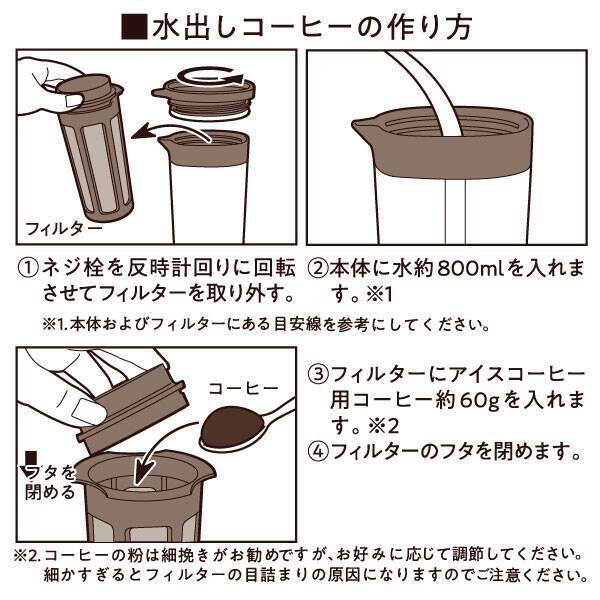 ■水出しコーヒーの作り方

フィルター

①ネジ栓を反時計回りに回転させてフィルターを取り外す。

②本体に水約800mlを入れます。※1

※1.本体およびフィルターにある目安線を参考にしてください。

コーヒー

フタを閉める

③フィルターにアイスコーヒー用コーヒー約60gを入れます。※2

④フィルターのフタを閉めます。

※2.コーヒーの粉は細挽きがお勧めですが、お好みに応じて調節してください。細かすぎるとフィルターの目詰まりの原因になりますのでご注意ください。